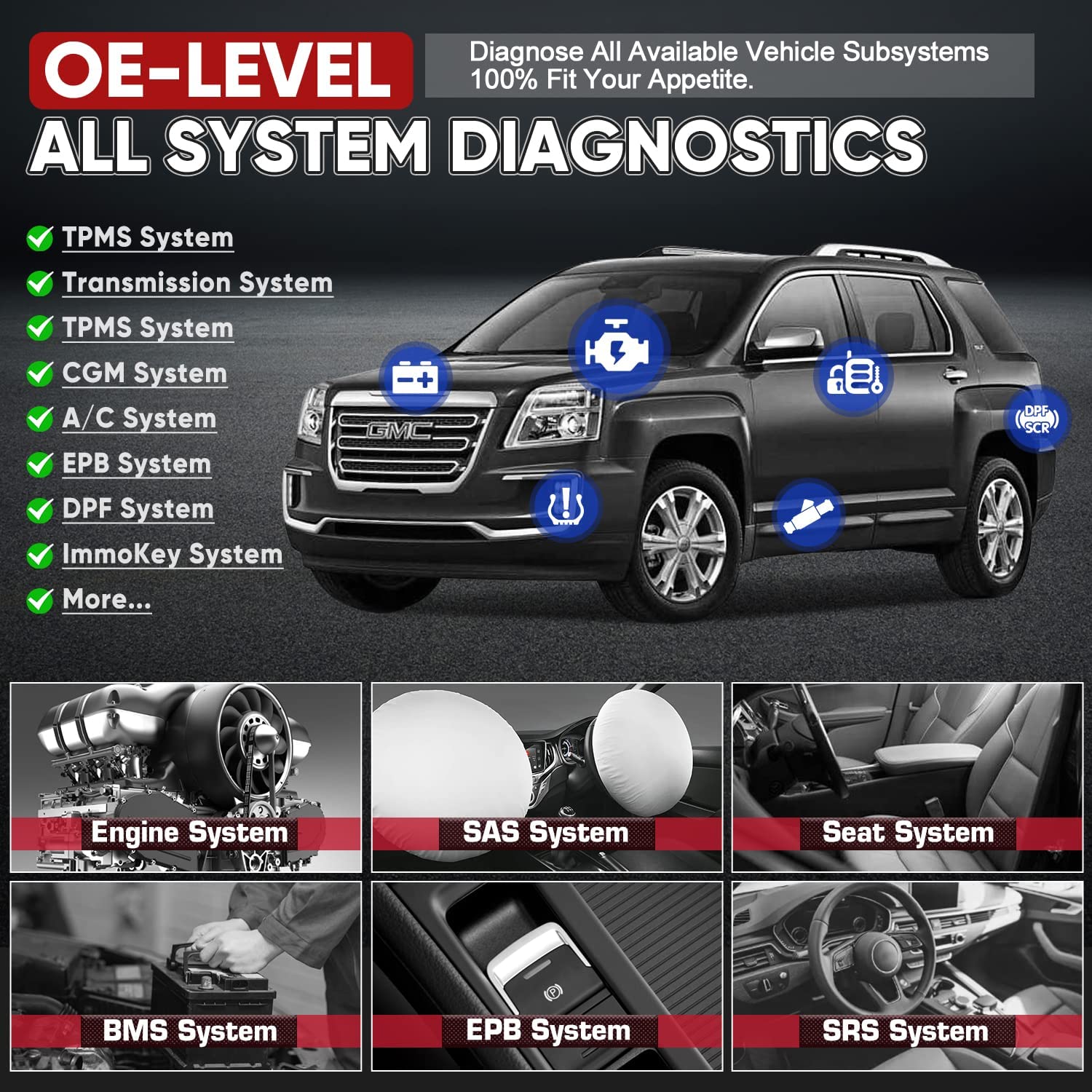 OE-LEVEL

Diagnose All Available Vehicle Subsystems
100% Fit Your Appetite.

ALL SYSTEM DIAGNOSTICS

TPMS System
Transmission System
TPMS System
CGM System
A/C System
EPB System
DPF System
ImmoKey System
More...

GMC

DPF
SCR

Engine System

SAS System

Seat System

BMS System

EPB System

SRS System